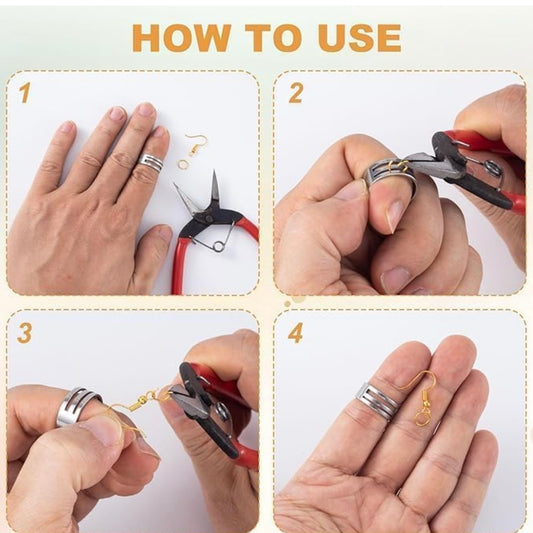 HOW TO USE

1

2

3

4